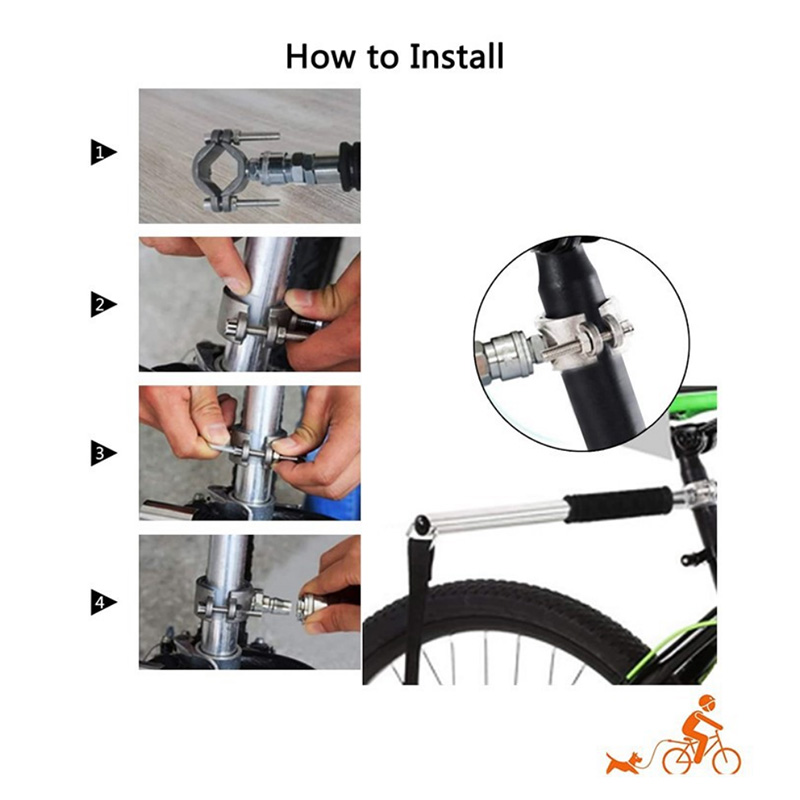 How to Install

1

2

3

4