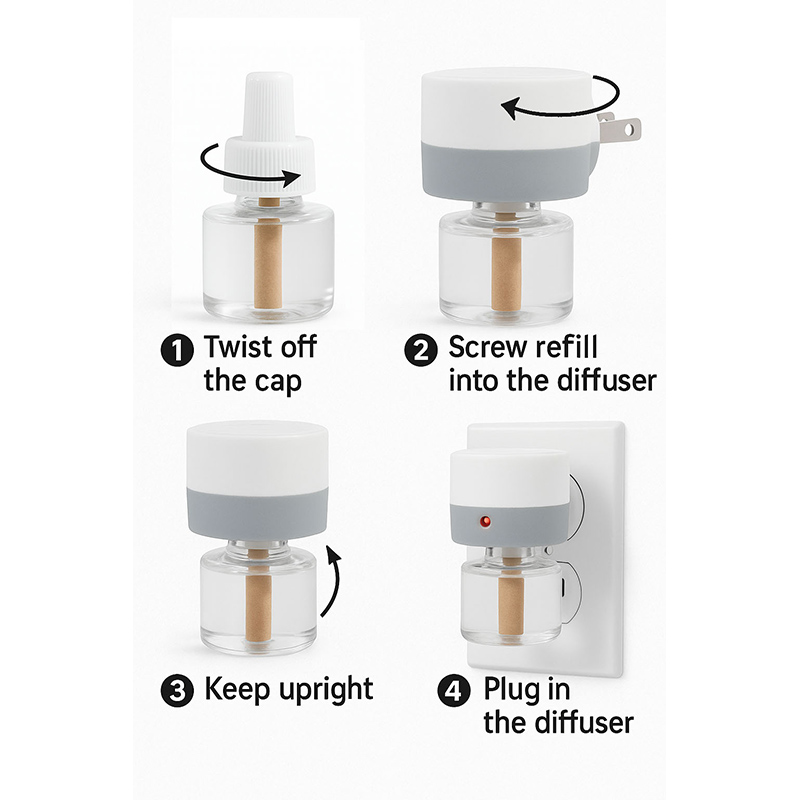 1 Twist off the cap

2 Screw refill into the diffuser

3 Keep upright

4 Plug in the diffuser